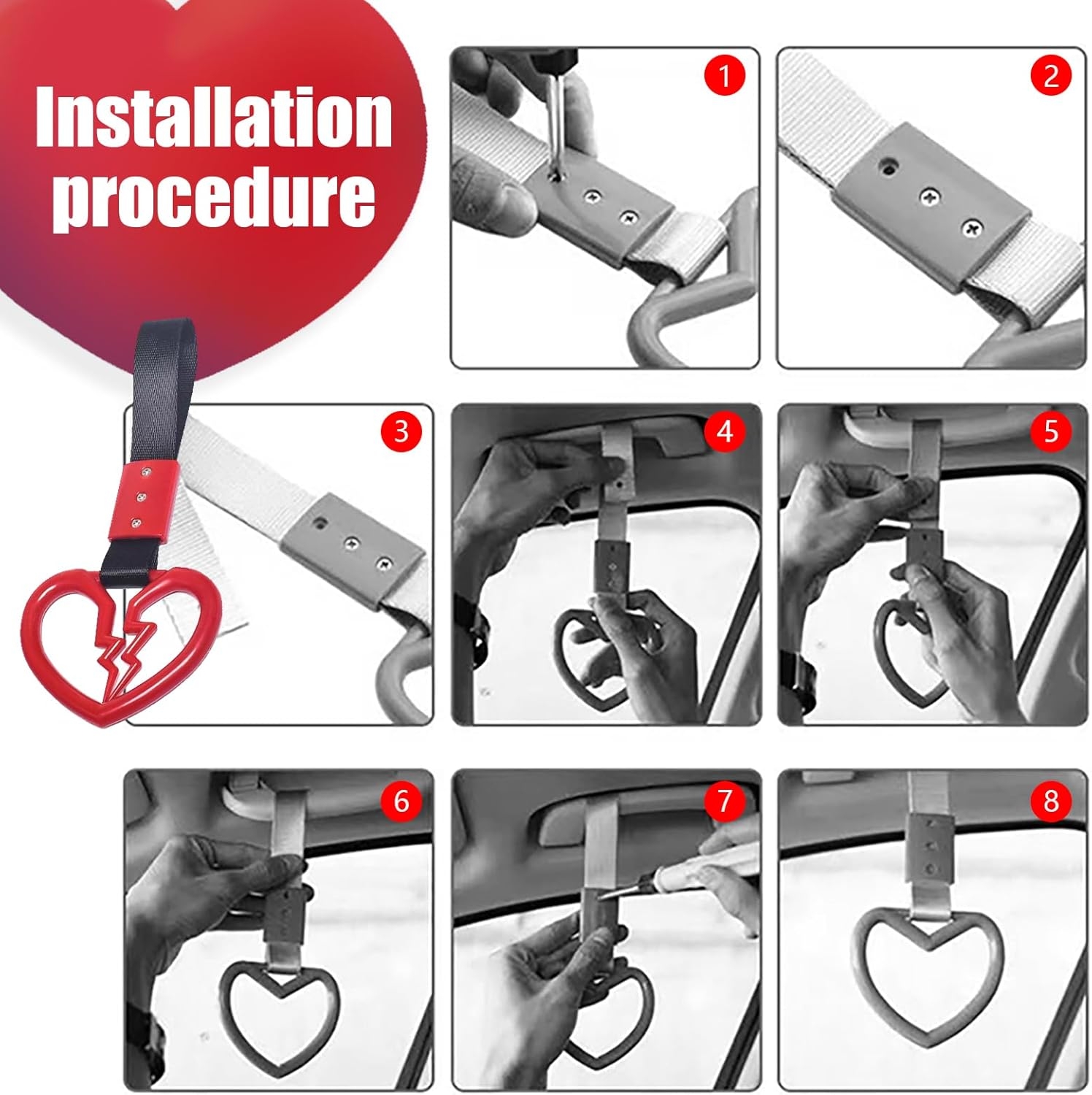 Installation procedure

1

2

3

4

5

6

7

8