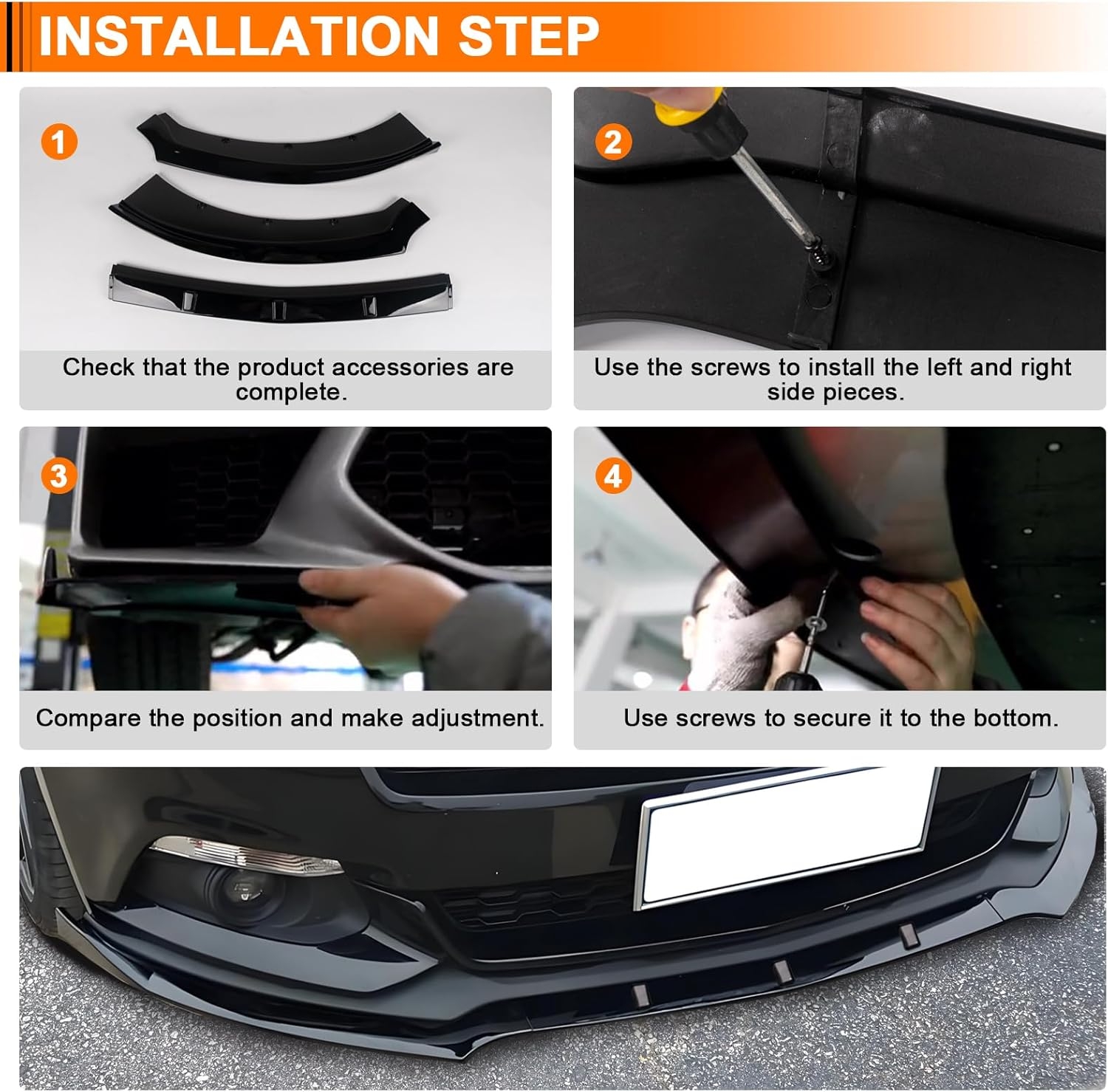 INSTALLATION STEP

1

Check that the product accessories are complete.

2

Use the screws to install the left and right side pieces.

3

Compare the position and make adjustment.

4

Use screws to secure it to the bottom.