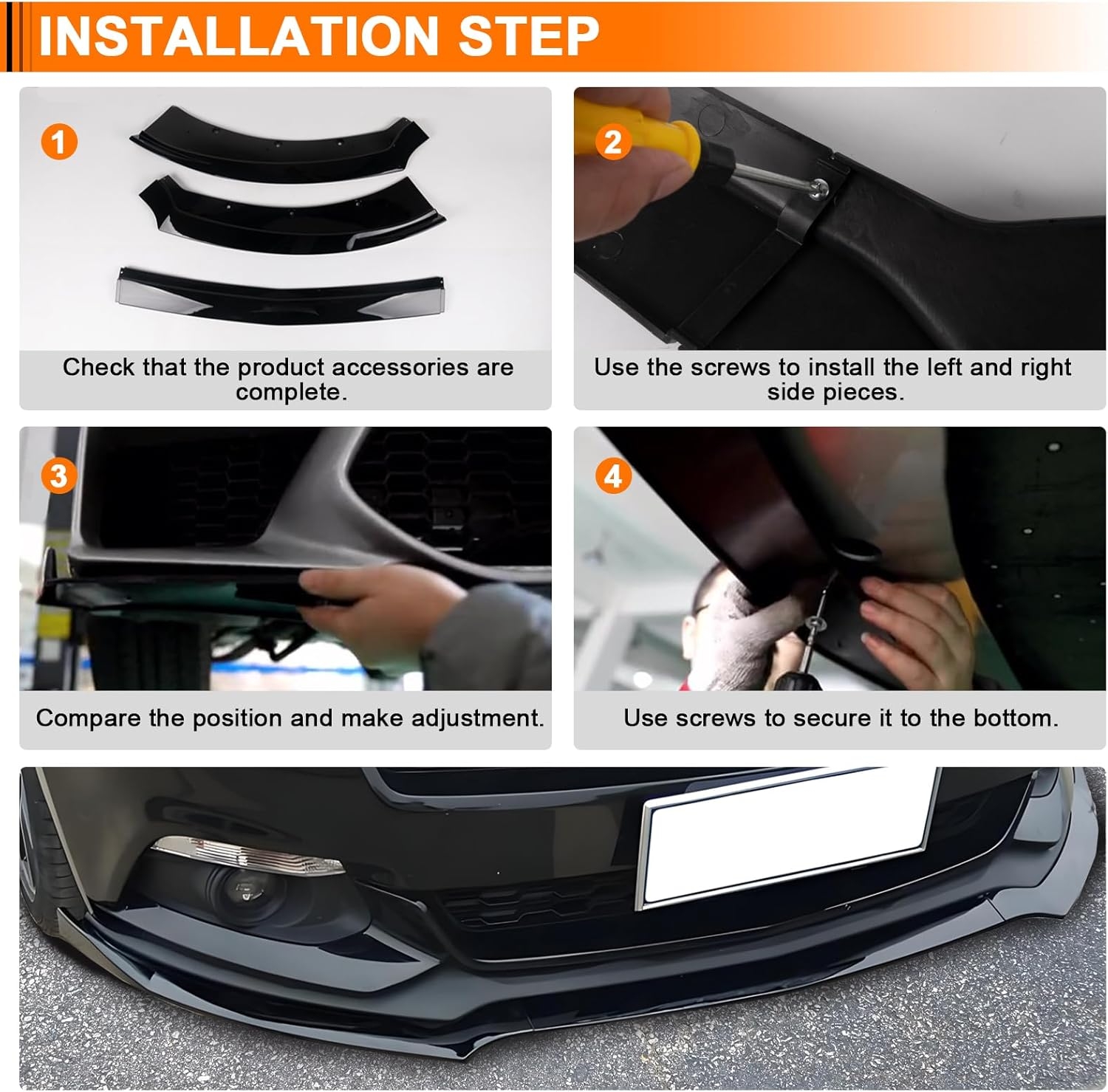 INSTALLATION STEP

1

Check that the product accessories are complete.

2

Use the screws to install the left and right side pieces.

3

Compare the position and make adjustment.

4

Use screws to secure it to the bottom.