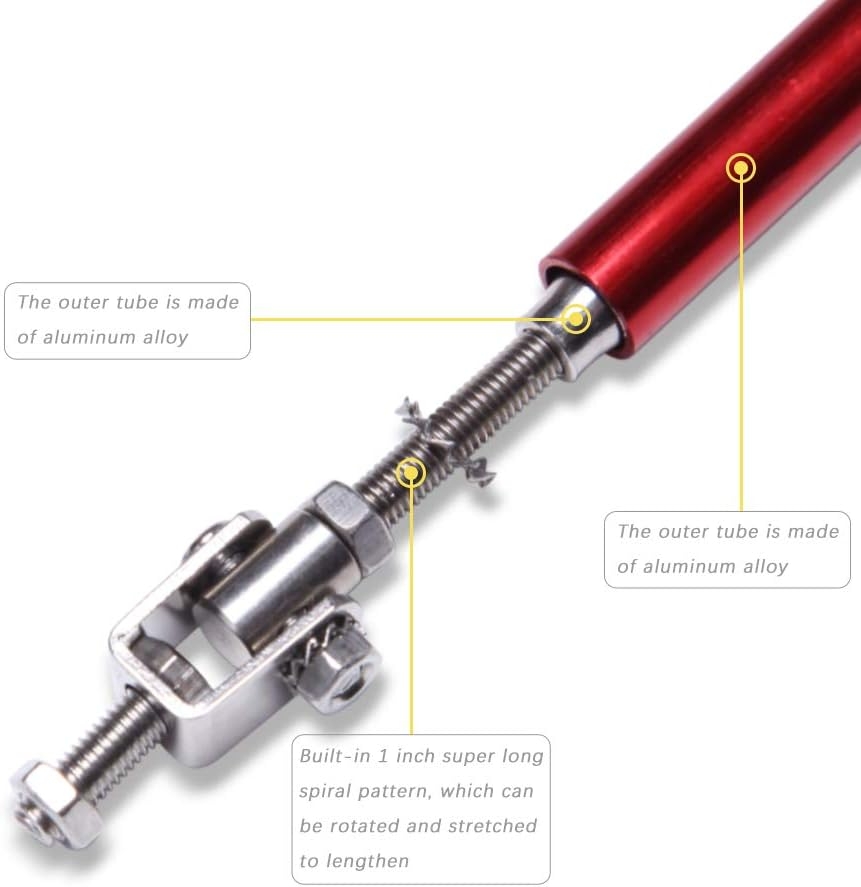 The outer tube is made of aluminum alloy

The outer tube is made of aluminum alloy

Built-in 1 inch super long spiral pattern, which can be rotated and stretched to lengthen