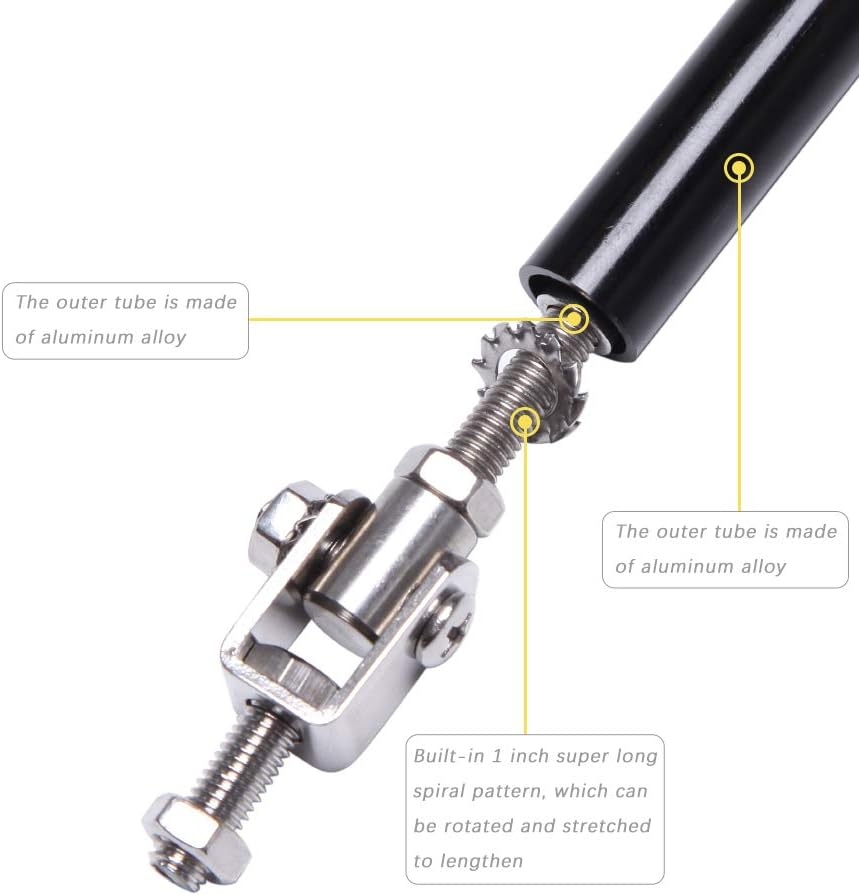 The outer tube is made of aluminum alloy

The outer tube is made of aluminum alloy

Built-in 1 inch super long spiral pattern, which can be rotated and stretched to lengthen