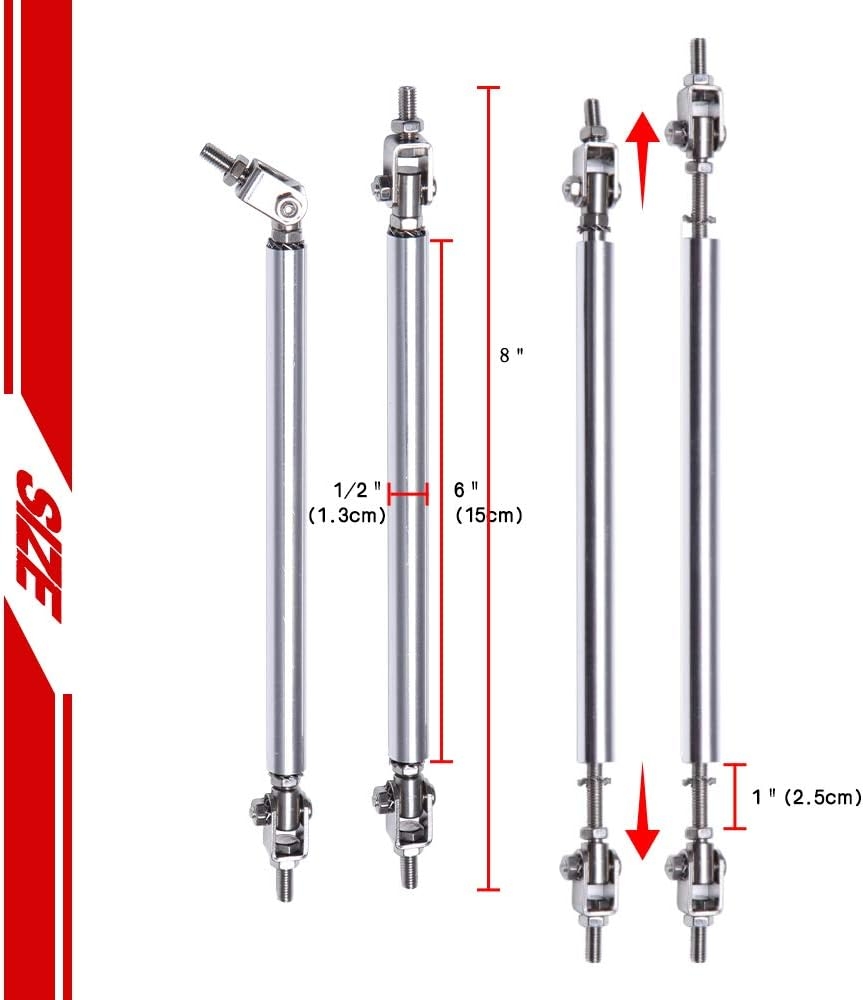 SIZE

8 "

1/2 "
(1.3cm)

6 "
(15cm)

1 " (2.5cm)