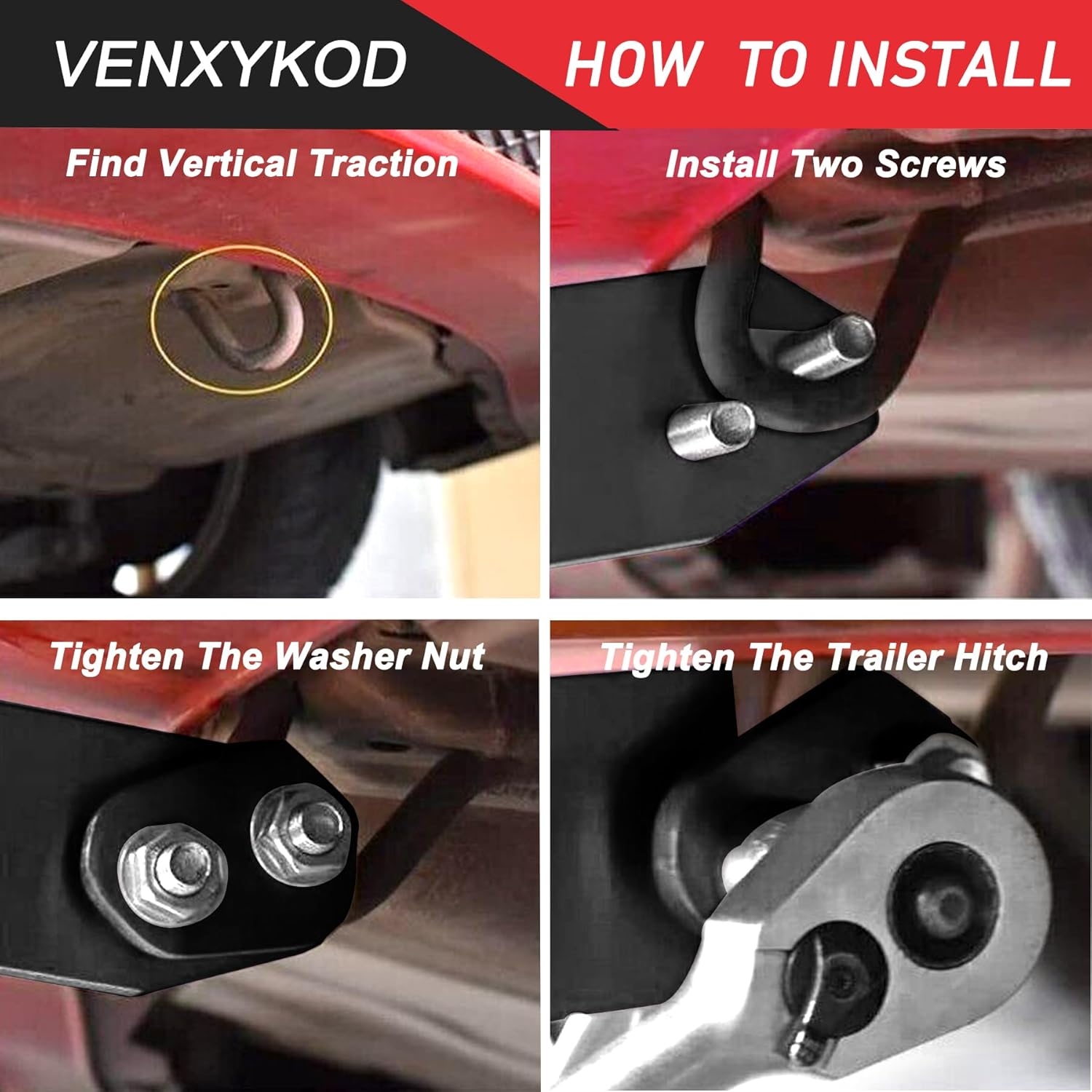 VENXYKOD

HOW TO INSTALL

Find Vertical Traction

Install Two Screws

Tighten The Washer Nut

Tighten The Trailer Hitch