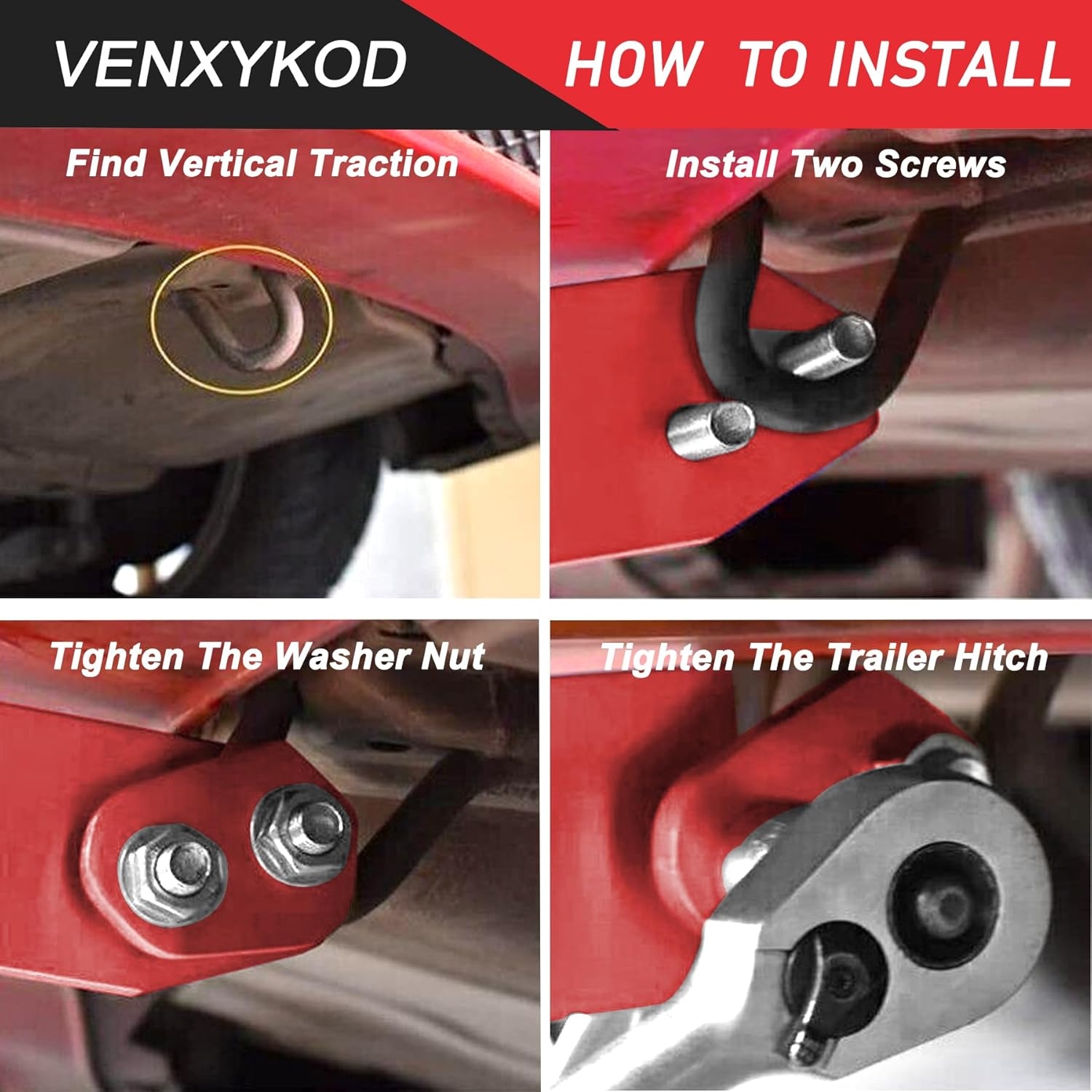 VENXYKOD

HOW TO INSTALL

Find Vertical Traction

Install Two Screws

Tighten The Washer Nut

Tighten The Trailer Hitch