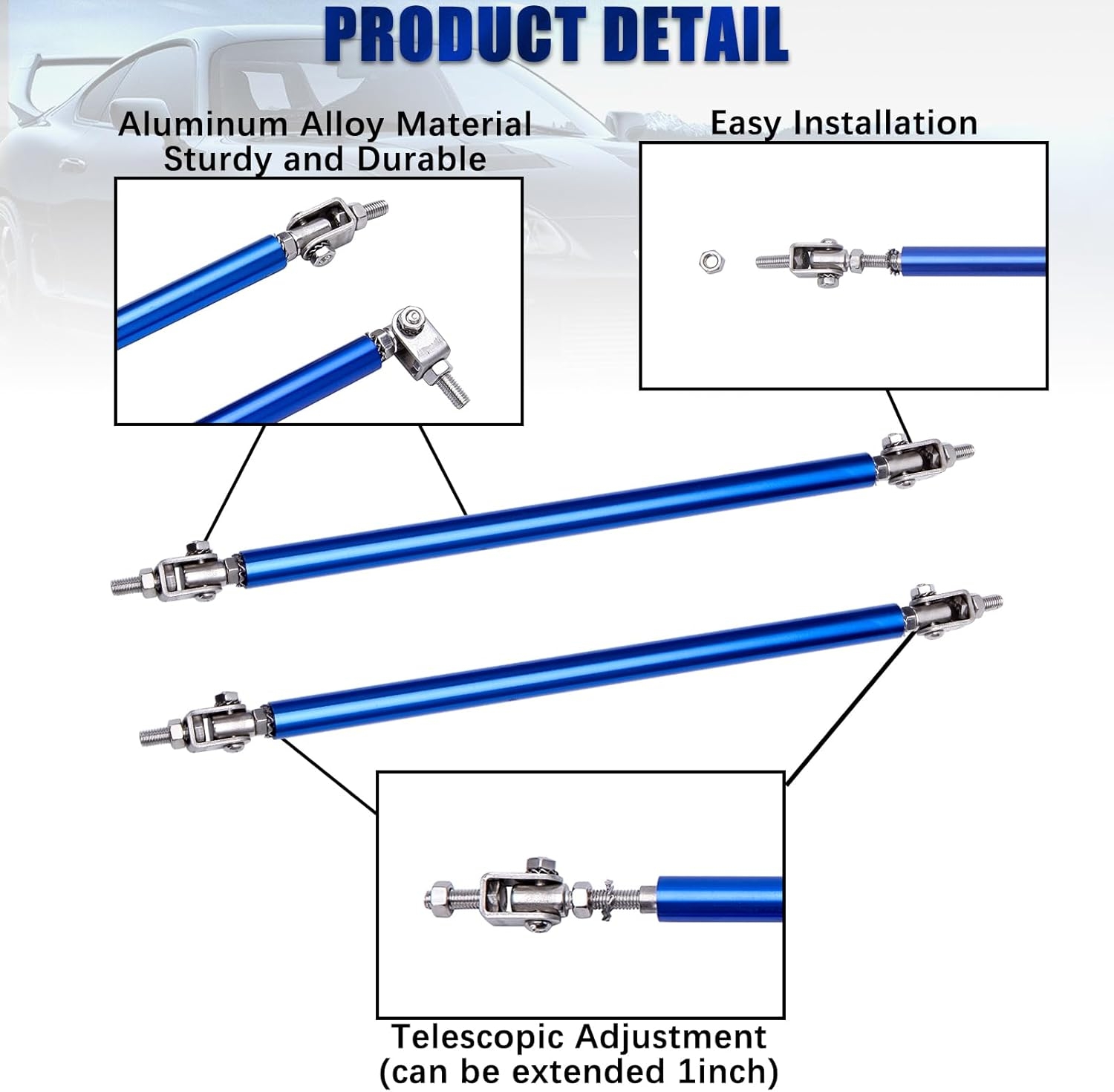 PRODUCT DETAIL

Aluminum Alloy Material
Sturdy and Durable

Easy Installation

Telescopic Adjustment
(can be extended 1inch)