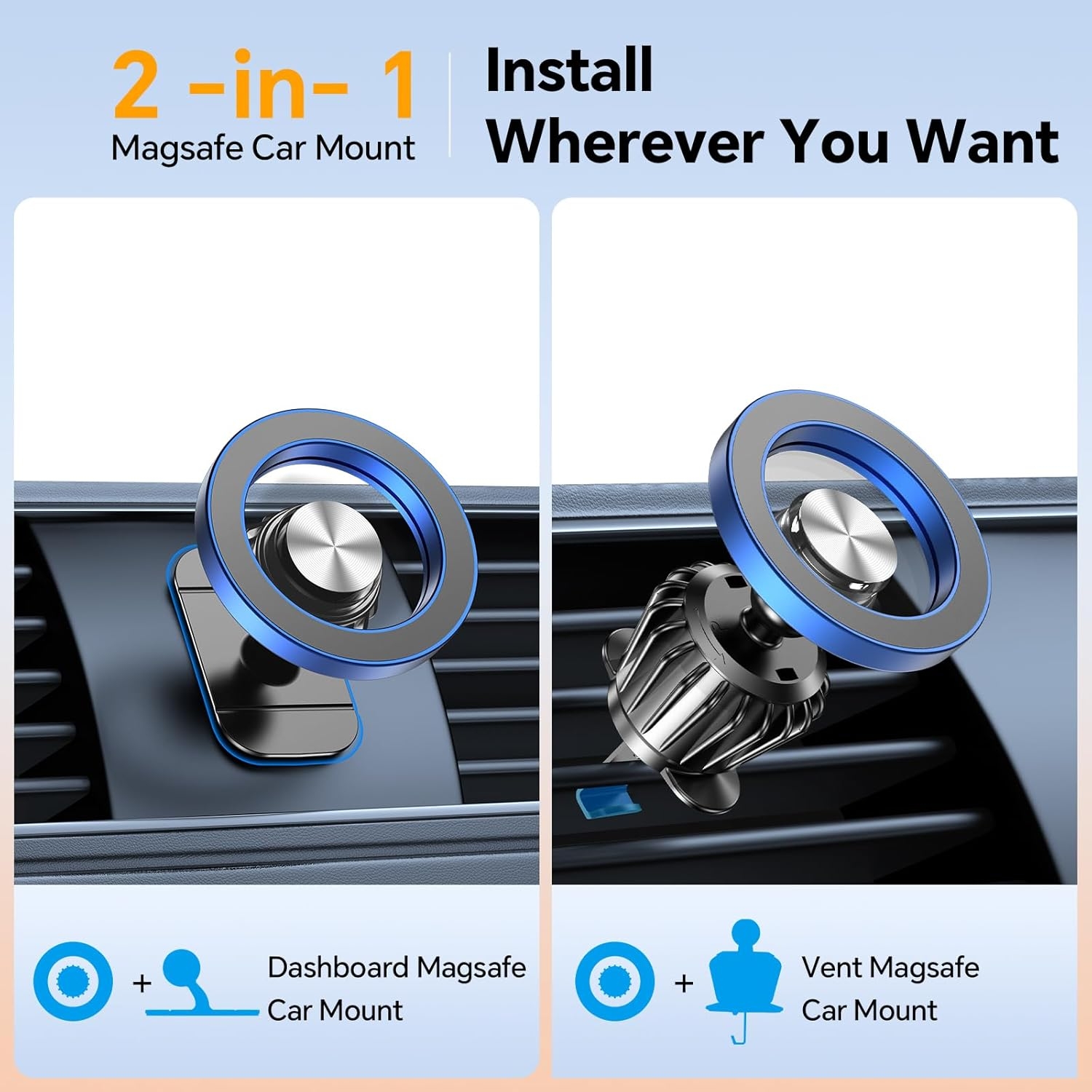 2 -in- 1
Magsafe Car Mount

Install
Wherever You Want

+ Dashboard Magsafe Car Mount

+ Vent Magsafe Car Mount