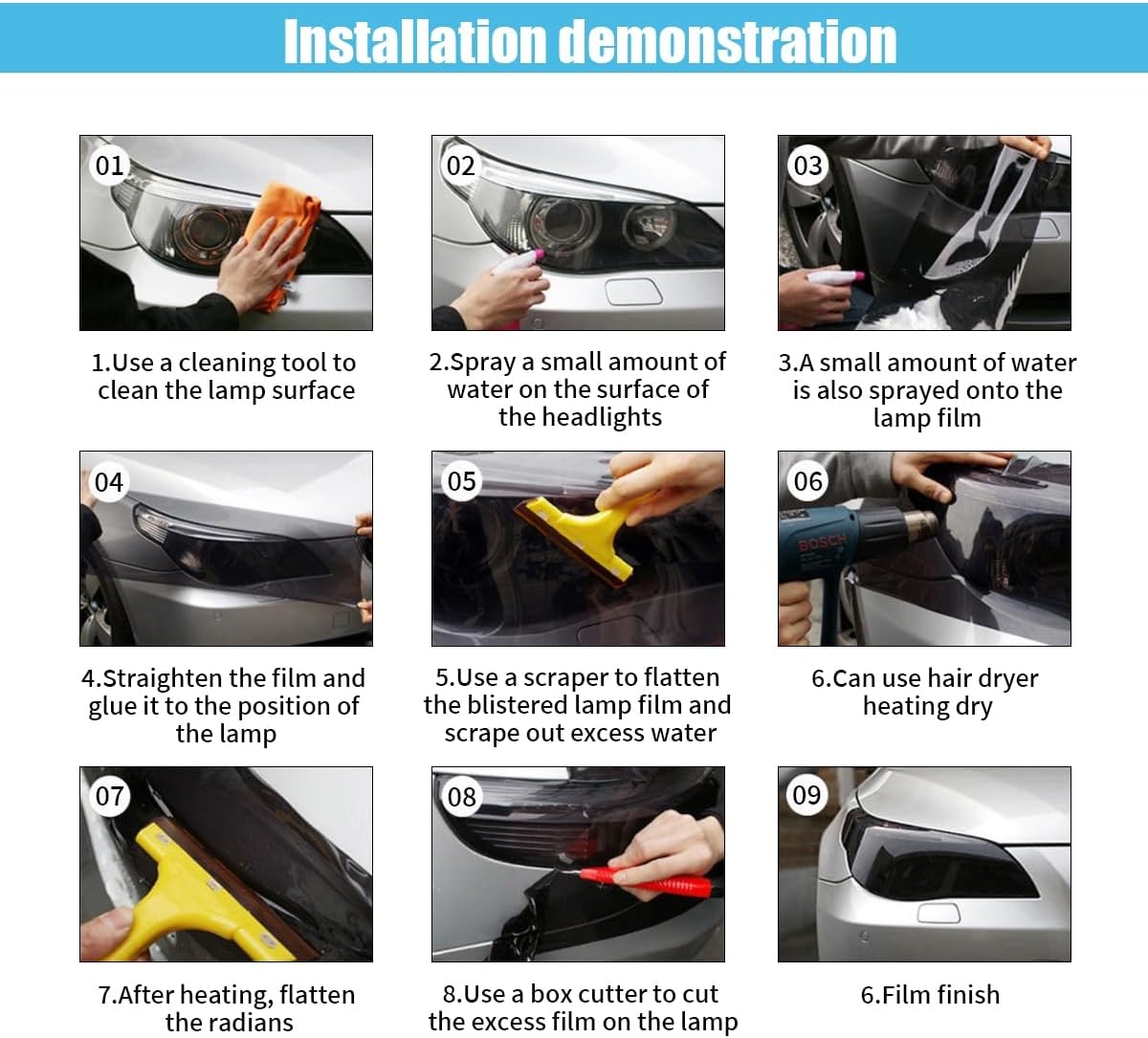 Installation demonstration

01

1.Use a cleaning tool to clean the lamp surface

02

2.Spray a small amount of water on the surface of the headlights

03

3.A small amount of water is also sprayed onto the lamp film

04

4.Straighten the film and glue it to the position of the lamp

05

5.Use a scraper to flatten the blistered lamp film and scrape out excess water

06

BOSCH

6.Can use hair dryer heating dry

07

7.After heating, flatten the radians

08

8.Use a box cutter to cut the excess film on the lamp

09

6.Film finish